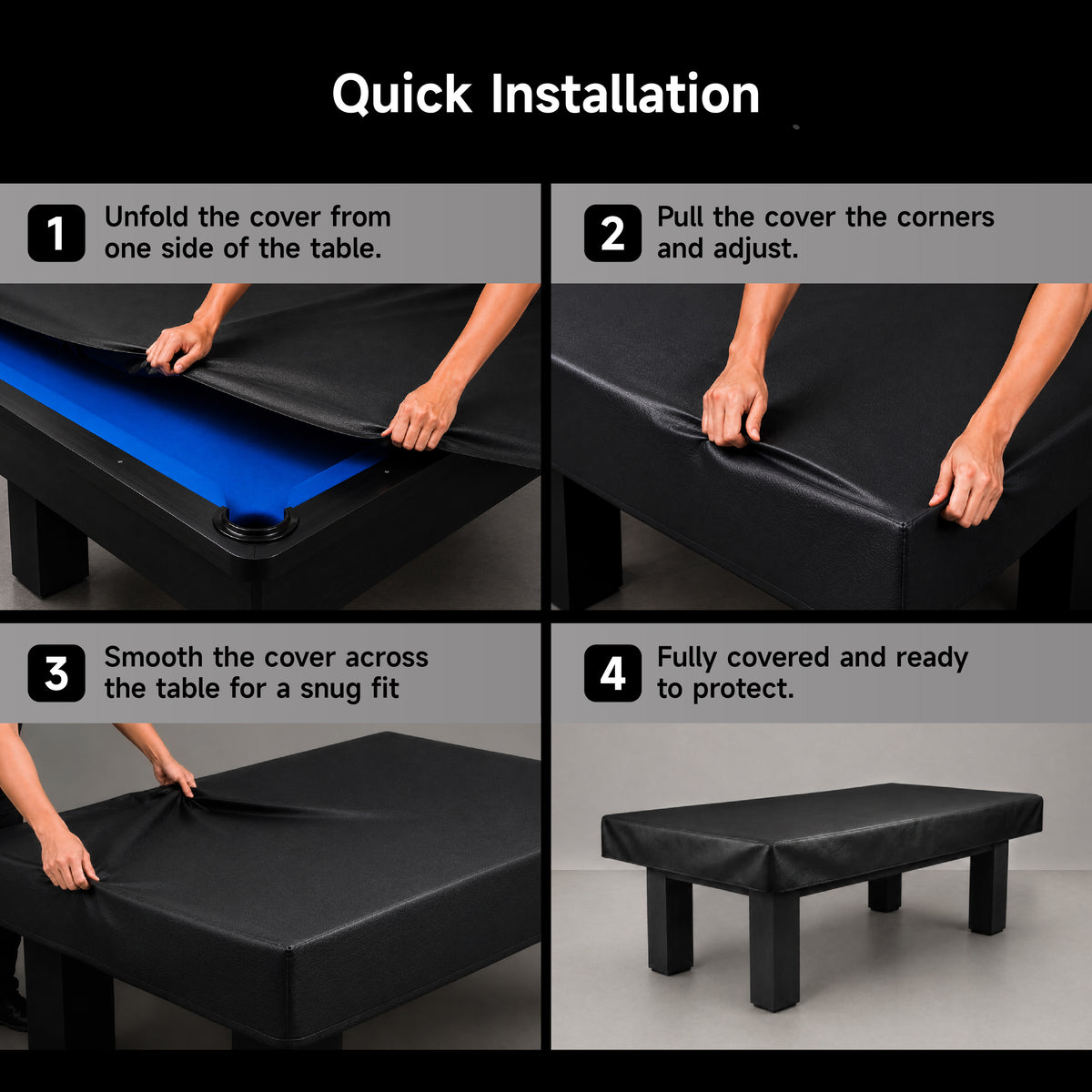 Quick Installation

1 Unfold the cover from one side of the table.

2 Pull the cover the corners and adjust.

3 Smooth the cover across the table for a snug fit

4 Fully covered and ready to protect.